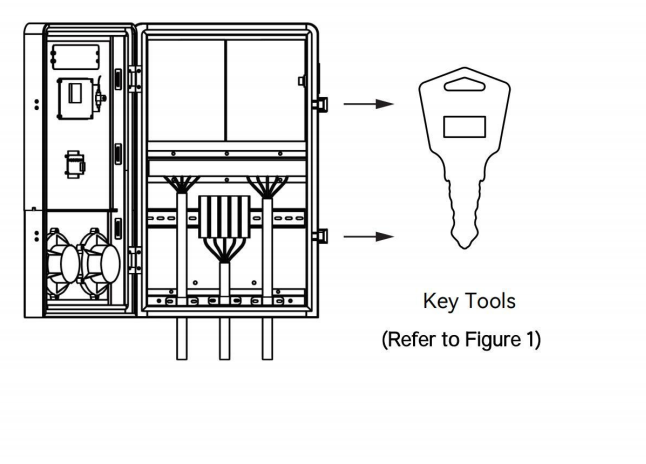 Key Tools

(Refer to Figure 1)