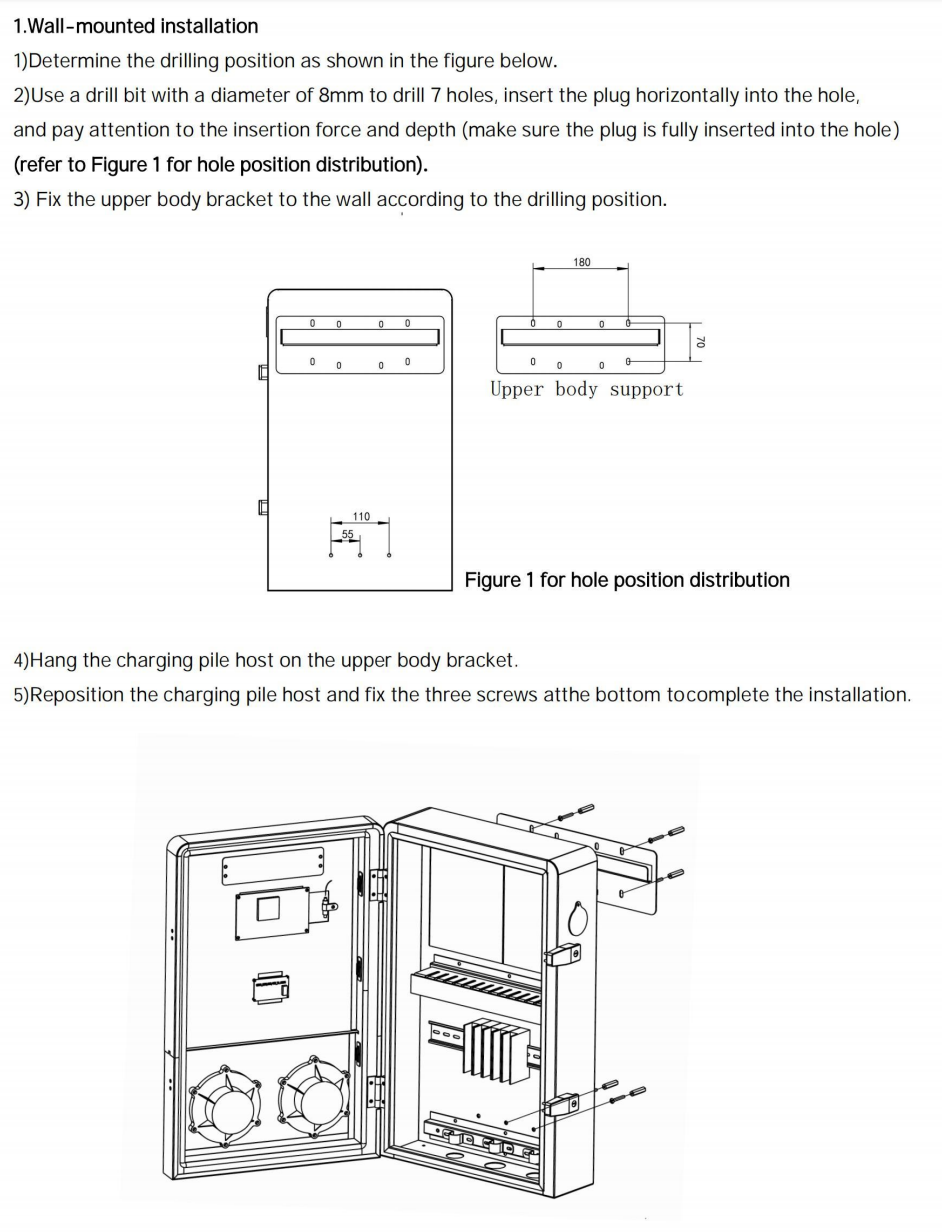 1.Wall-mounted installation

1)Determine the drilling position as shown in the figure below.

2)Use a drill bit with a diameter of 8mm to drill 7 holes, insert the plug horizontally into the hole, and pay attention to the insertion force and depth (make sure the plug is fully inserted into the hole) (refer to Figure 1 for hole position distribution).

3) Fix the upper body bracket to the wall according to the drilling position.

180

70

Upper body support

110

55

Figure 1 for hole position distribution

4)Hang the charging pile host on the upper body bracket.

5)Reposition the charging pile host and fix the three screws atthe bottom tocomplete the installation.